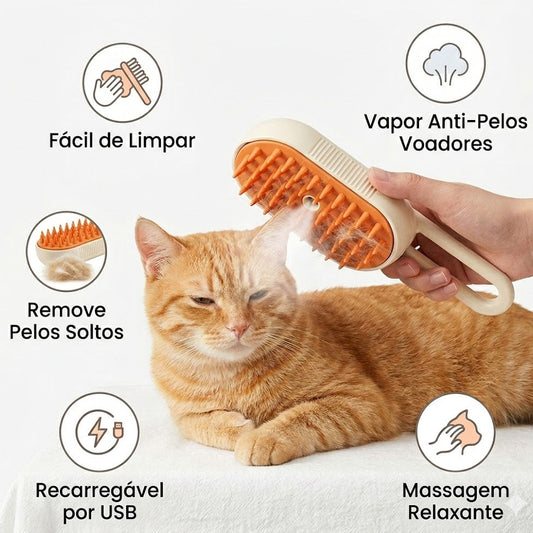 Fácil de Limpar

Vapor Anti-Pelos Voadores

Remove Pelos Soltos

Recarregável por USB

Massagem Relaxante